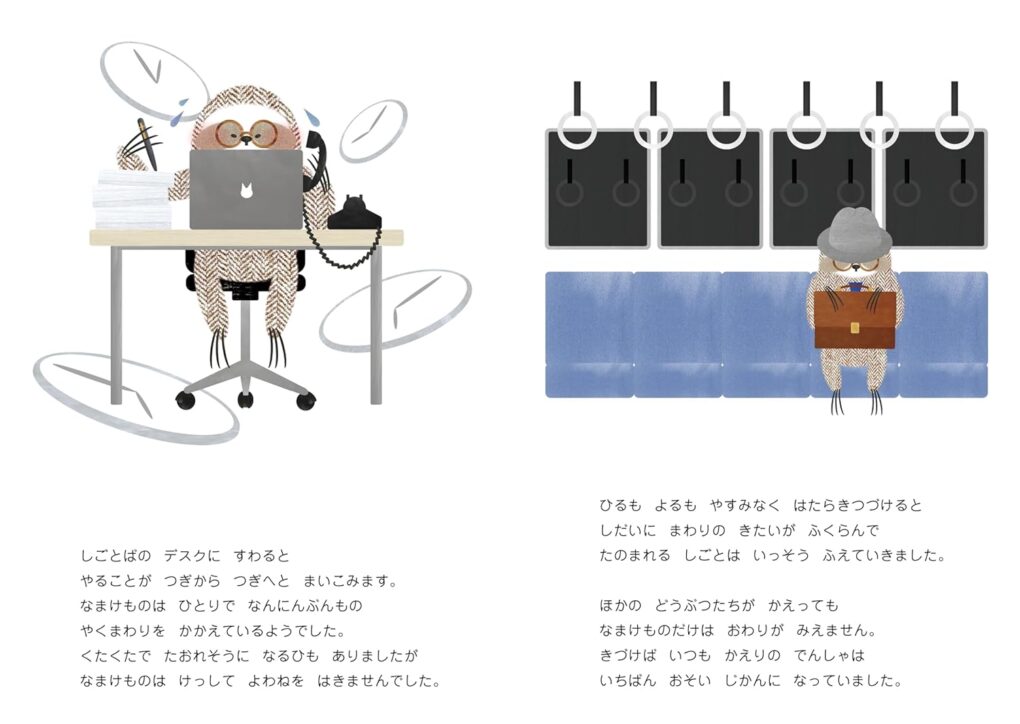 しごとばの　デスクに　すわると
やることが　つぎから　つぎへと　まいこみます。
なまけものは　ひとりで　なんにんぶんもの
やくまわりを　かかえているようでした。
くたくたで　たおれそうに　なるひも　ありましたが
なまけものは　けっして　よわねを　はきませんでした。

ひるも　よるも　やすみなく　はたらきつづけると
しだいに　まわりの　きたいが　ふくらんで
たのまれる　しごとは　いっそう　ふえていきました。

ほかの　どうぶつたちが　かえっても
なまけものだけは　おわりが　みえません。
きづけば　いつも　かえりの　でんしゃは
いちばん　おそい　じかんに　なっていました。