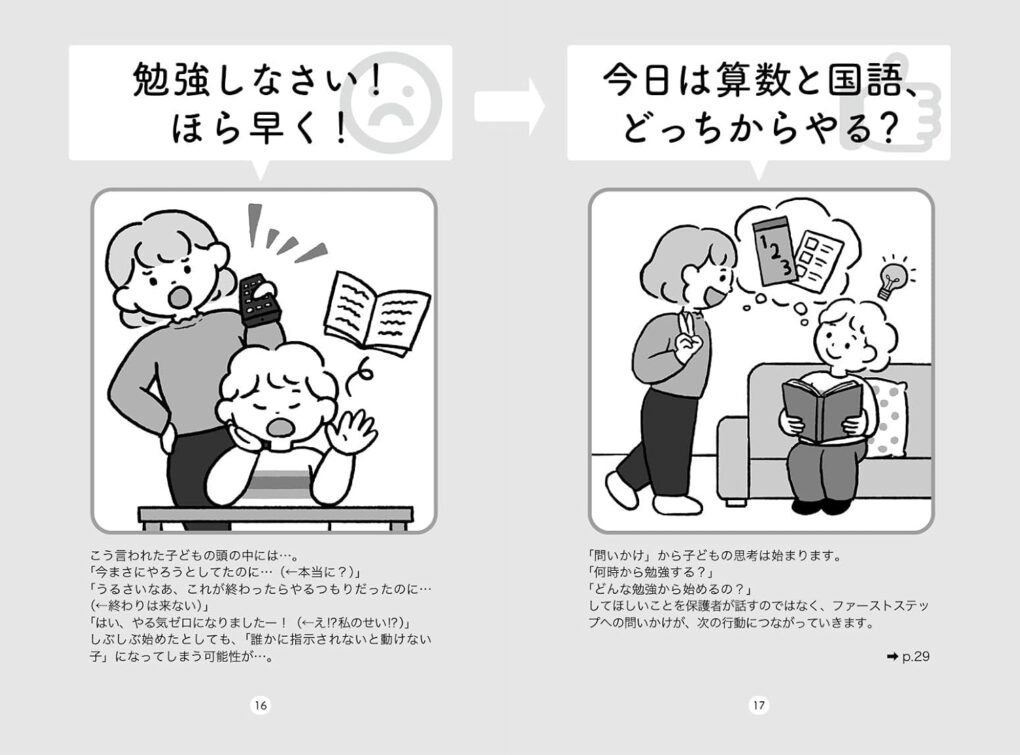 勉強しなさい！
ほら早く！

こう言われた子どもの頭の中には…。
「今まさにやろうとしてたのに…（←本当に？）」
「うるさいなあ、これが終わったらやるつもりだったのに…（←終わりは来ない）」
「はい、やる気ゼロになりましたー！（←え!?私のせい!?）」
しぶしぶ始めたとしても、「誰かに指示されないと動けない子」になってしまう可能性が…。

16

今日は算数と国語、
どっちからやる？

123

「問いかけ」から子どもの思考は始まります。
「何時から勉強する？」
「どんな勉強から始めるの？」
してほしいことを保護者が話すのではなく、ファーストステップへの問いかけが、次の行動につながっていきます。

➡ p.29

17